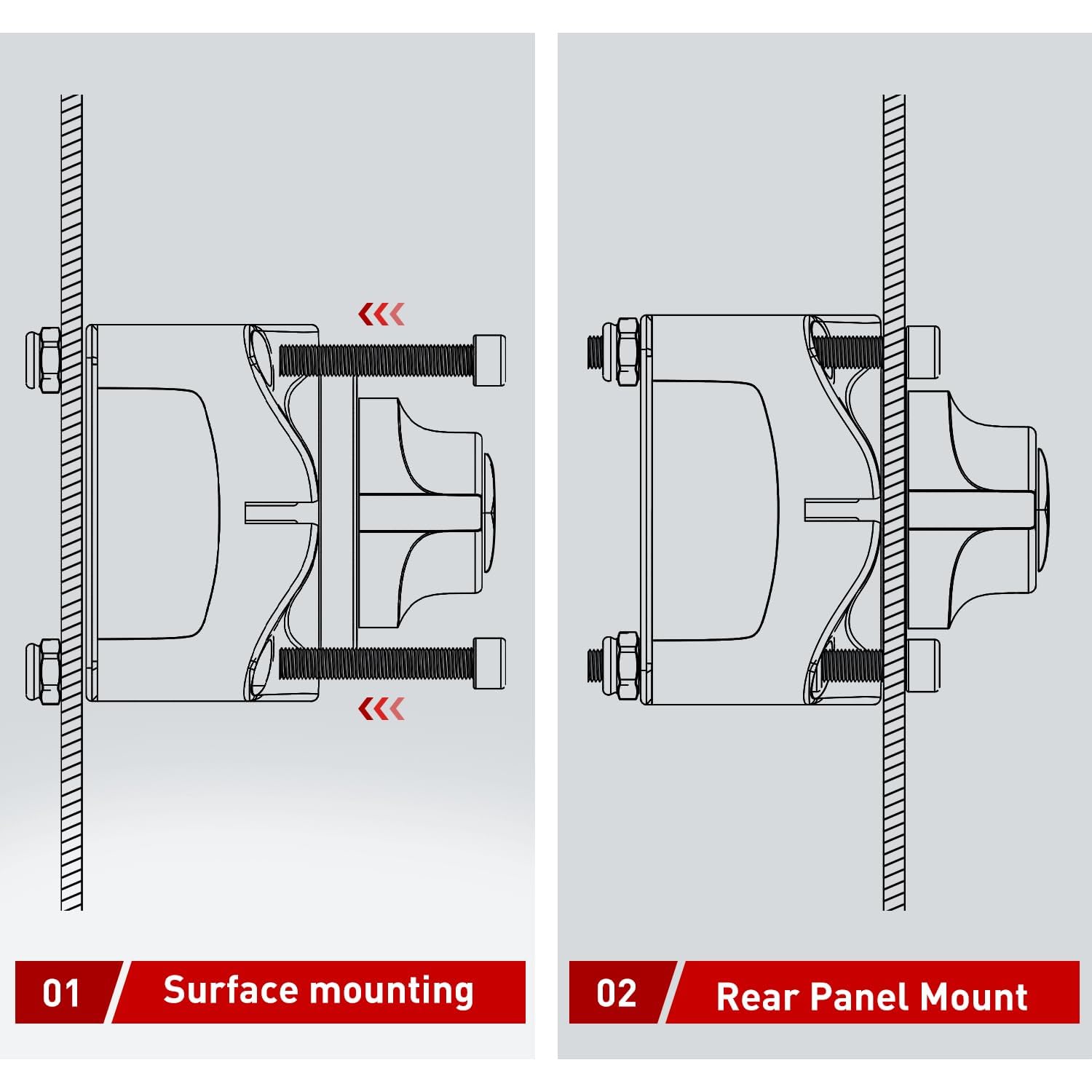 01 Surface mounting

02 Rear Panel Mount